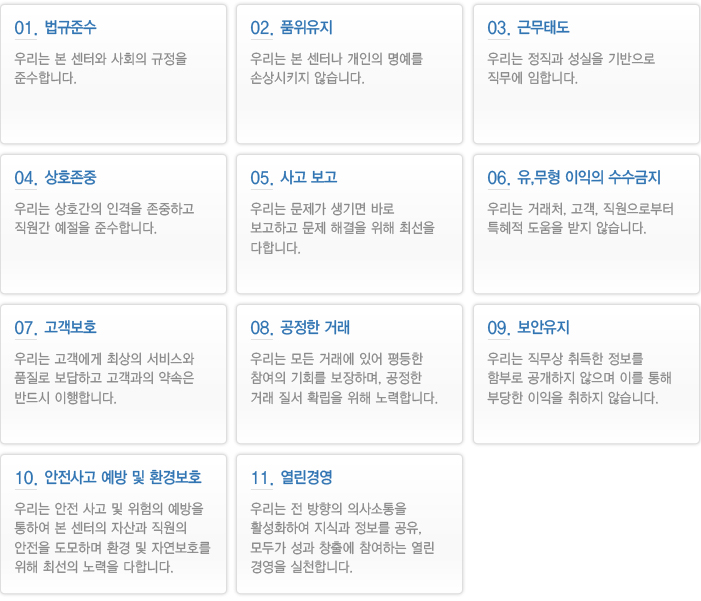 01. 법규준수

우리는 본 센터와 사회의 규정을 준수합니다.

02. 품위유지

우리는 본 센터나 개인의 명예를 손상시키지 않습니다.

03. 근무태도

우리는 정직과 성실을 기반으로 직무에 임합니다.

04. 상호존중

우리는 상호간의 인격을 존중하고 직원간 예절을 준수합니다.

05. 사고 보고

우리는 문제가 생기면 바로 보고하고 문제 해결을 위해 최선을 다합니다.

06. 유,무형 이익의 수수금지

우리는 거래처, 고객, 직원으로부터 특혜적 도움을 받지 않습니다.

07. 고객보호

우리는 고객에게 최상의 서비스와 품질로 보답하고 고객과의 약속은 반드시 이행합니다.

08. 공정한 거래

우리는 모든 거래에 있어 평등한 참여의 기회를 보장하며, 공정한 거래 질서 확립을 위해 노력합니다.

09. 보안유지

우리는 직무상 취득한 정보를 함부로 공개하지 않으며 이를 통해 부당한 이익을 취하지 않습니다.

10. 안전사고 예방 및 환경보호

우리는 안전 사고 및 위험의 예방을 통하여 본 센터의 자산과 직원의 안전을 도모하며 환경 및 자연보호를 위해 최선의 노력을 다합니다.

11. 열린경영

우리는 전 방향의 의사소통을 활성화하여 지식과 정보를 공유, 모두가 성과 창출에 참여하는 열린 경영을 실천합니다.